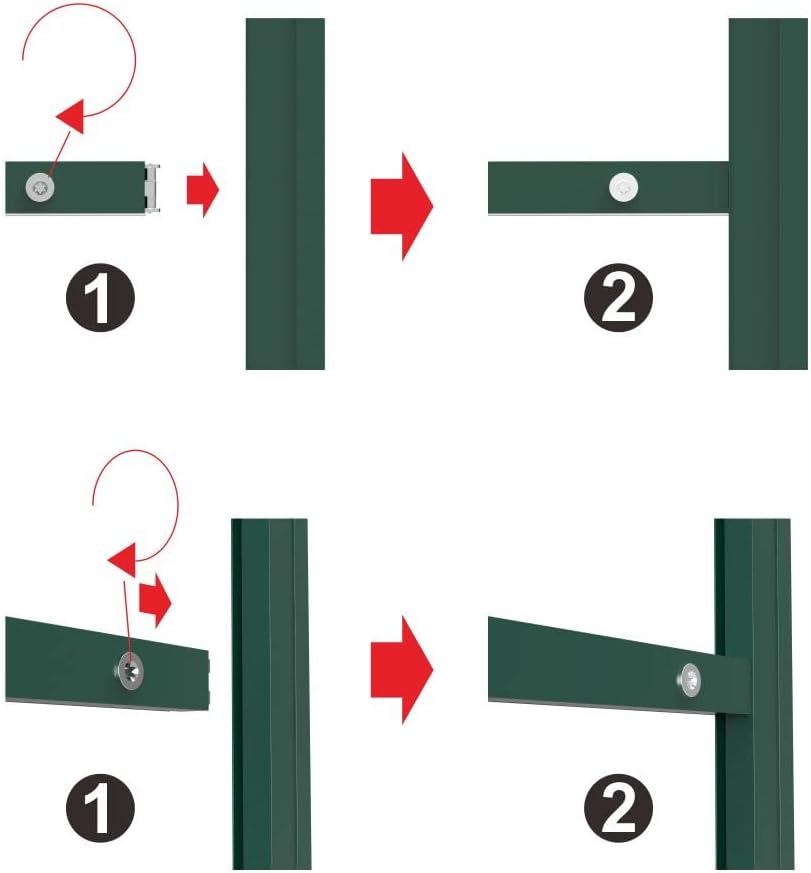 1

2

1

2