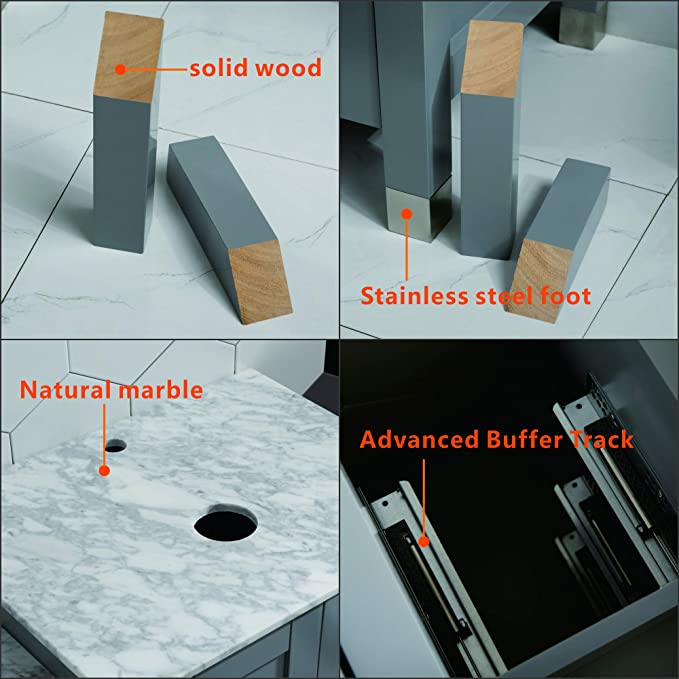 solid wood

Stainless steel foot

Natural marble

Advanced Buffer Track