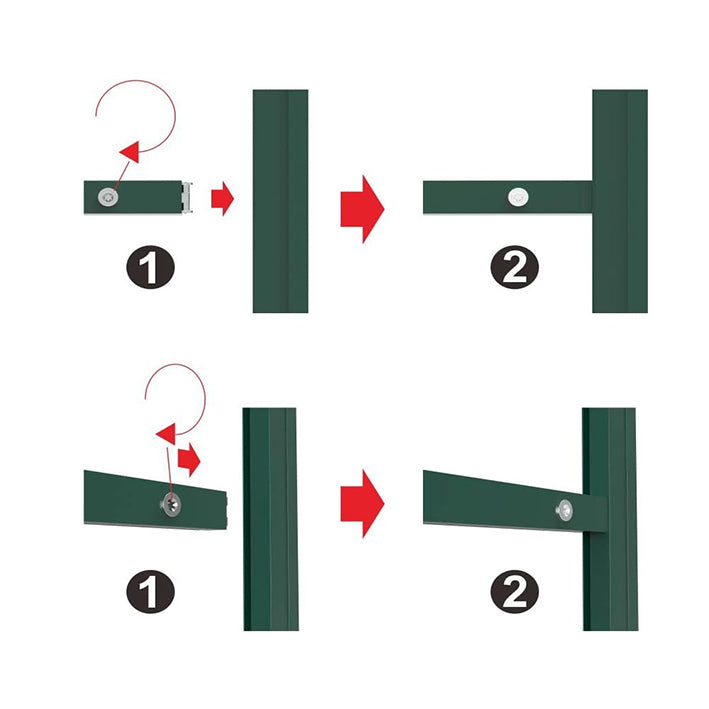 1

2

1

2