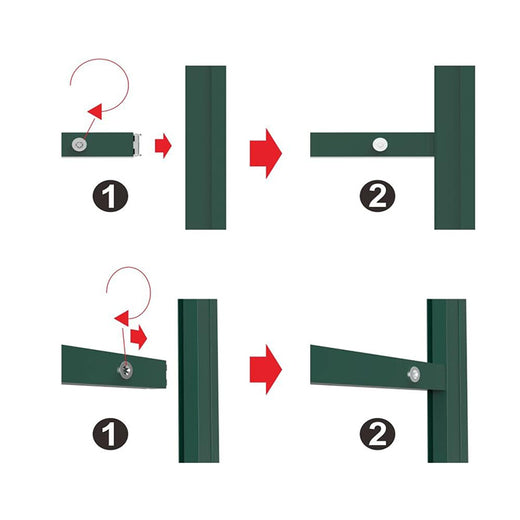 1

2

1

2